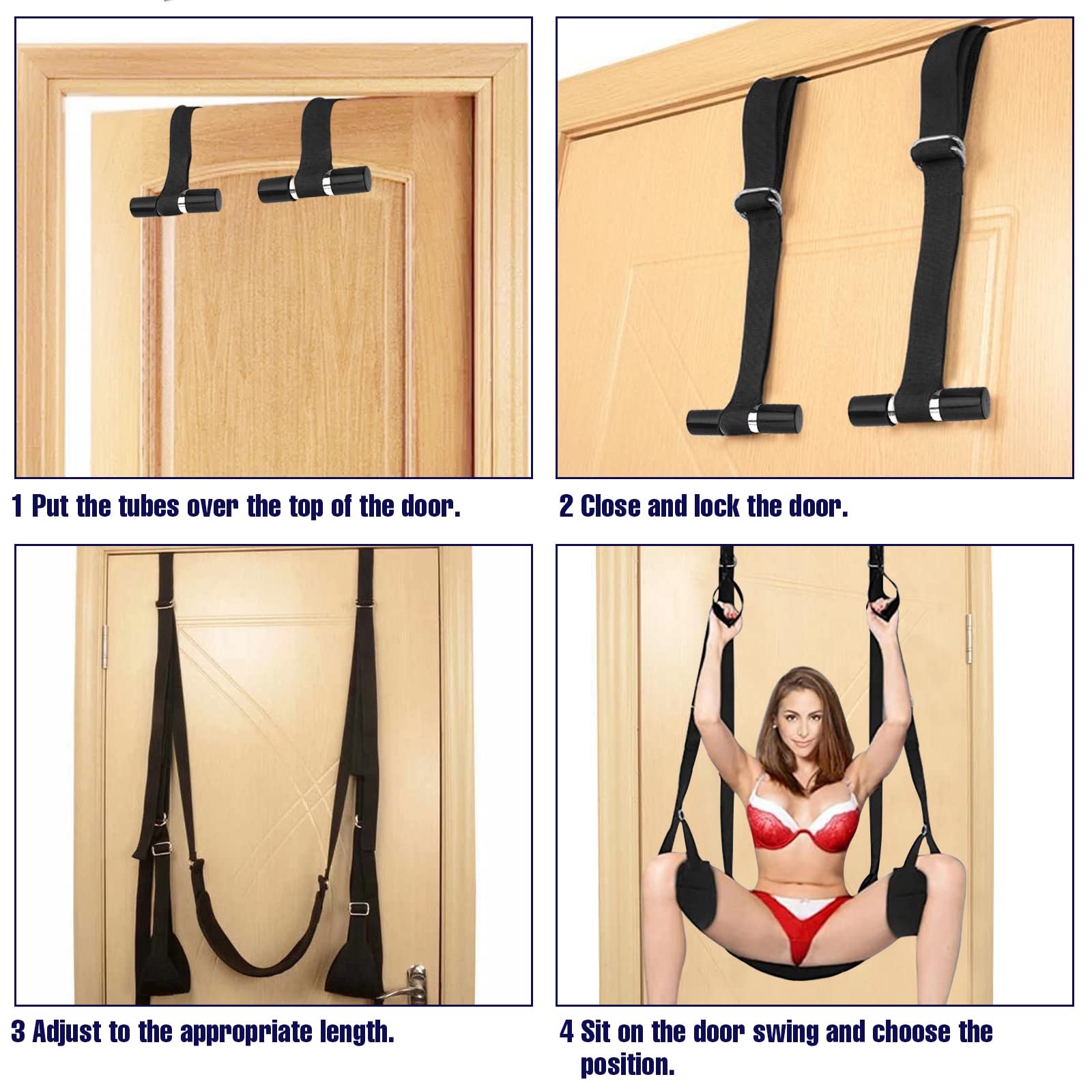 1 Put the tubes over the top of the door.

2 Close and lock the door.

3 Adjust to the appropriate length.

4 Sit on the door swing and choose the position.